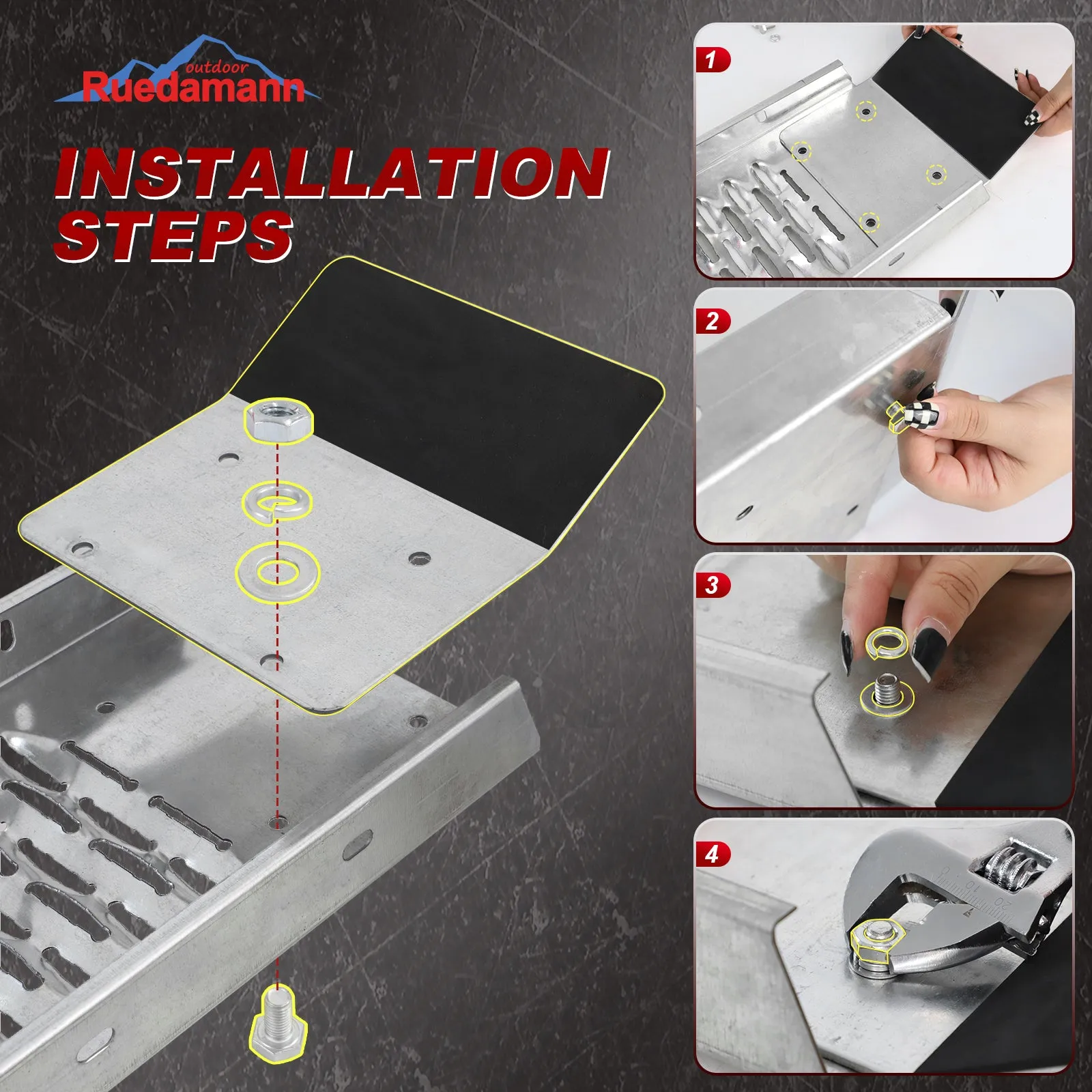 outdoor
Ruedamann

INSTALLATION STEPS

1

2

3

4